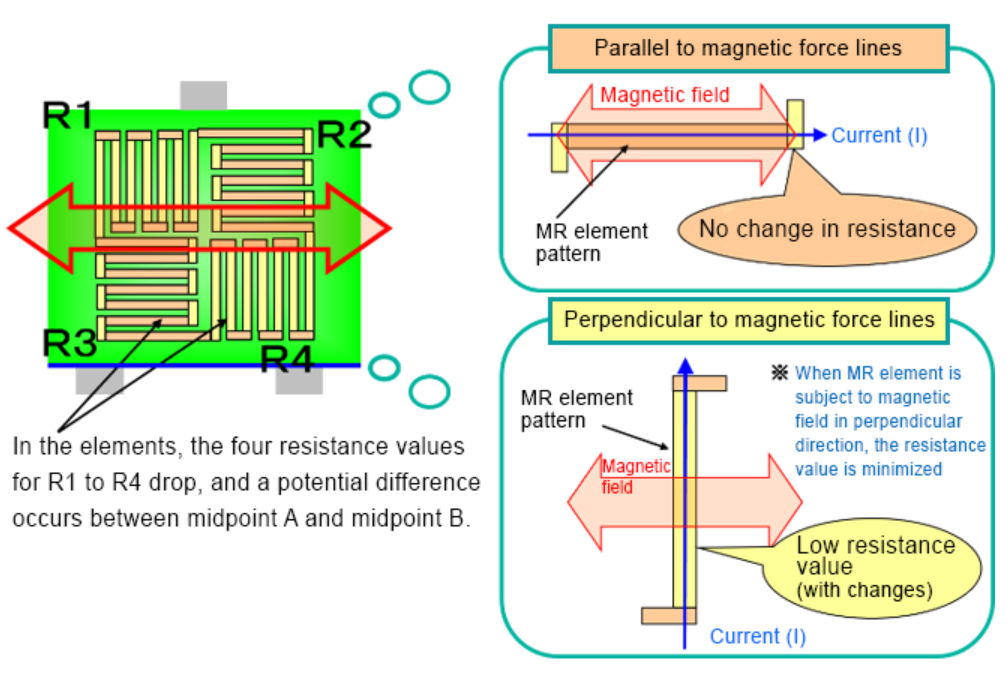 R1

R2

R3

R4

In the elements, the four resistance values for R1 to R4 drop, and a potential difference occurs between midpoint A and midpoint B.

Parallel to magnetic force lines

Magnetic field

Current (I)

MR element pattern

No change in resistance

Perpendicular to magnetic force lines

MR element pattern

※ When MR element is subject to magnetic field in perpendicular direction, the resistance value is minimized

Magnetic field

Low resistance value (with changes)

Current (I)